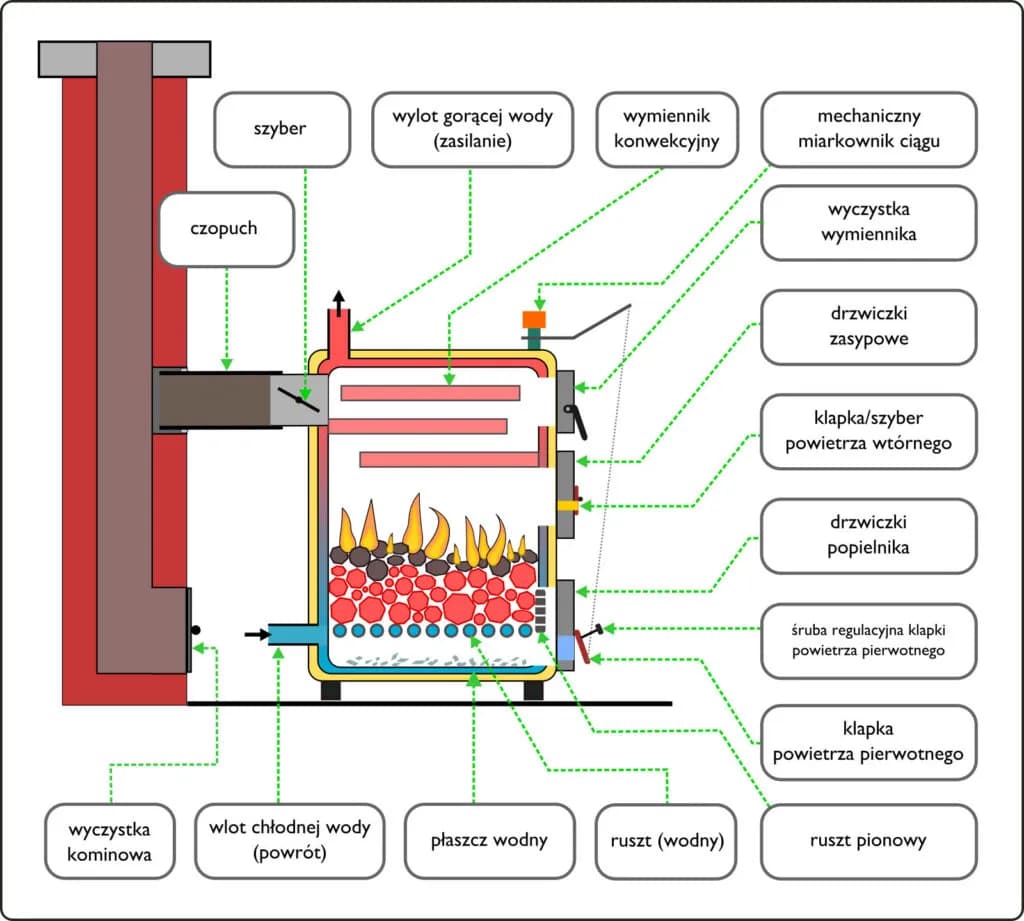 szyber

wylot gorącej wody (zasilanie)

wymiennik konwekcyjny

mechaniczny miarkownik ciągu

czopuch

wyczystka wymiennika

drzwiczki zasypowe

klapka/szyber powietrza wtórnego

drzwiczki popielnika

śruba regulacyjna klapki powietrza pierwotnego

klapka powietrza pierwotnego

wyczystka kominowa

wlot chłodnej wody (powrót)

płaszcz wodny

ruszt (wodny)

ruszt pionowy